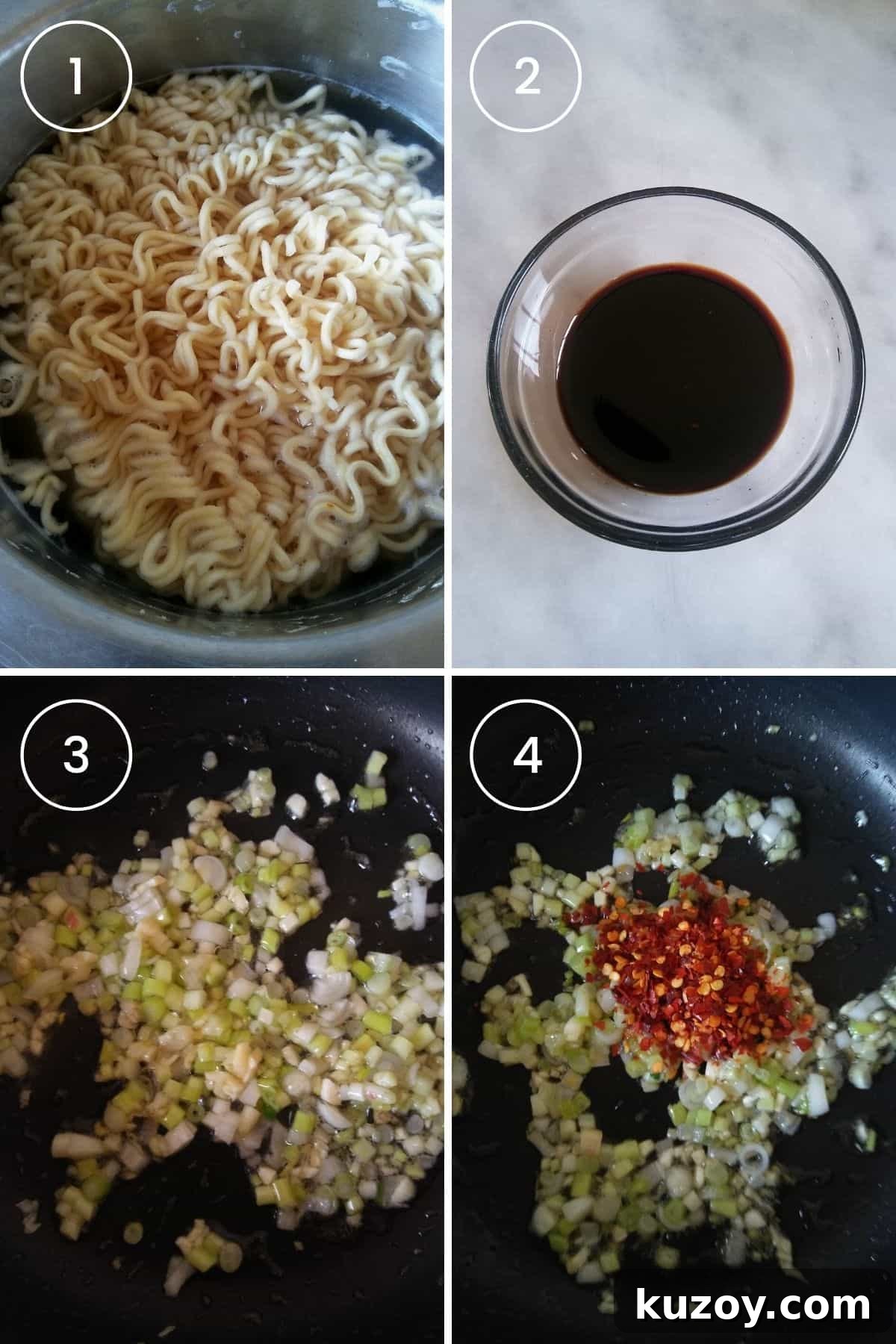 1

2

3

4

kuzoy.com