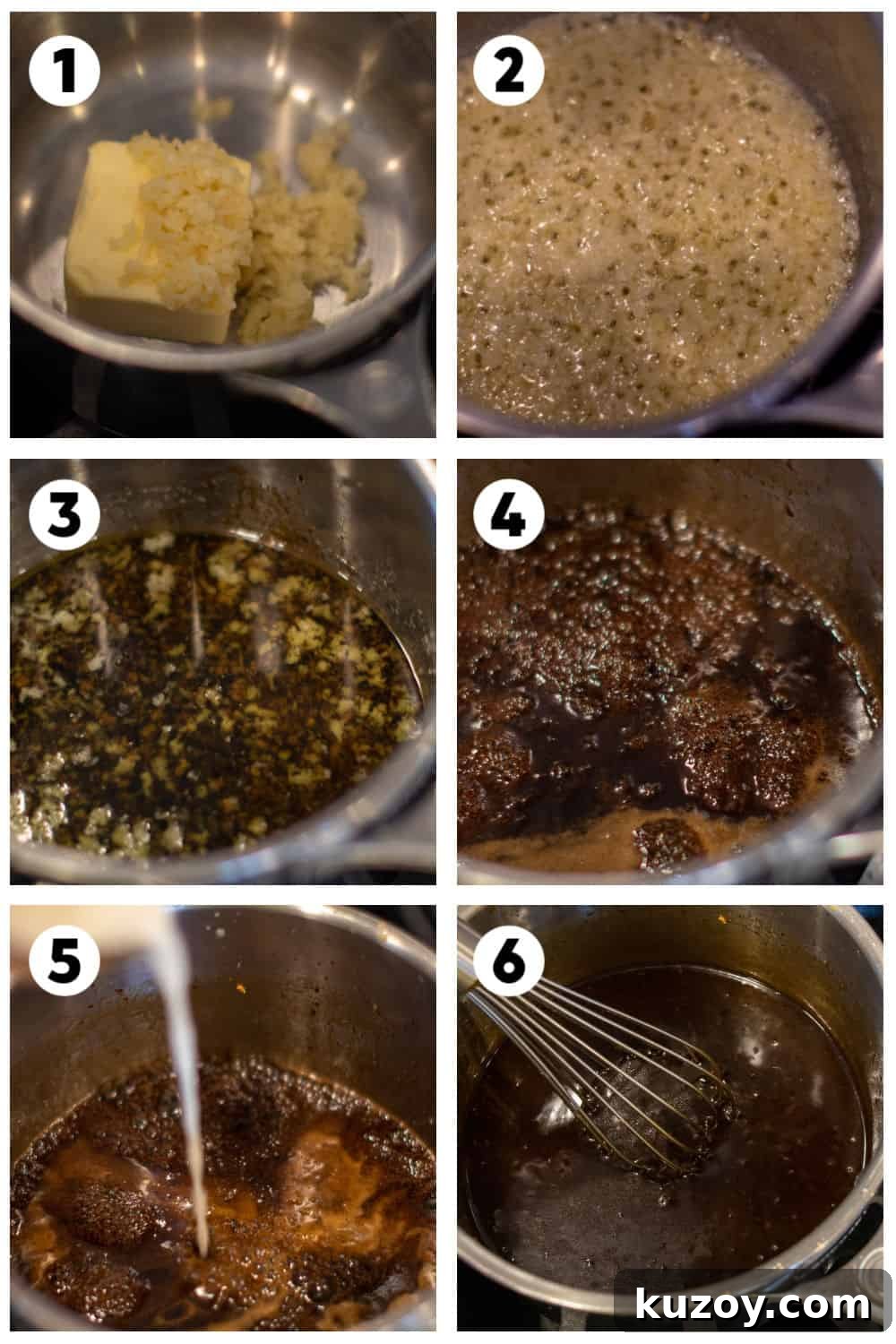 1

2

3

4

5

6

kuzoy.com