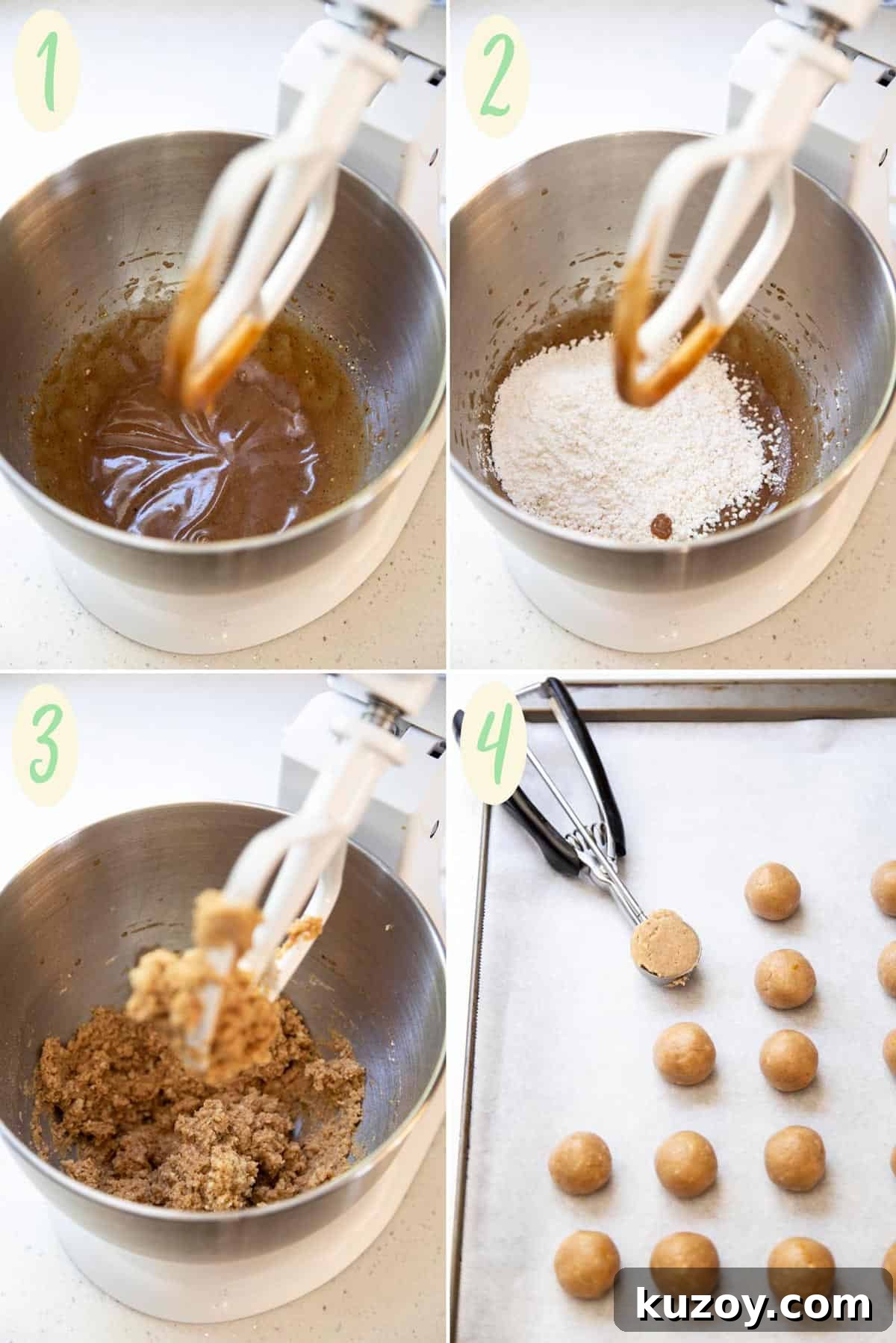 1

2

3

4

kuzoy.com